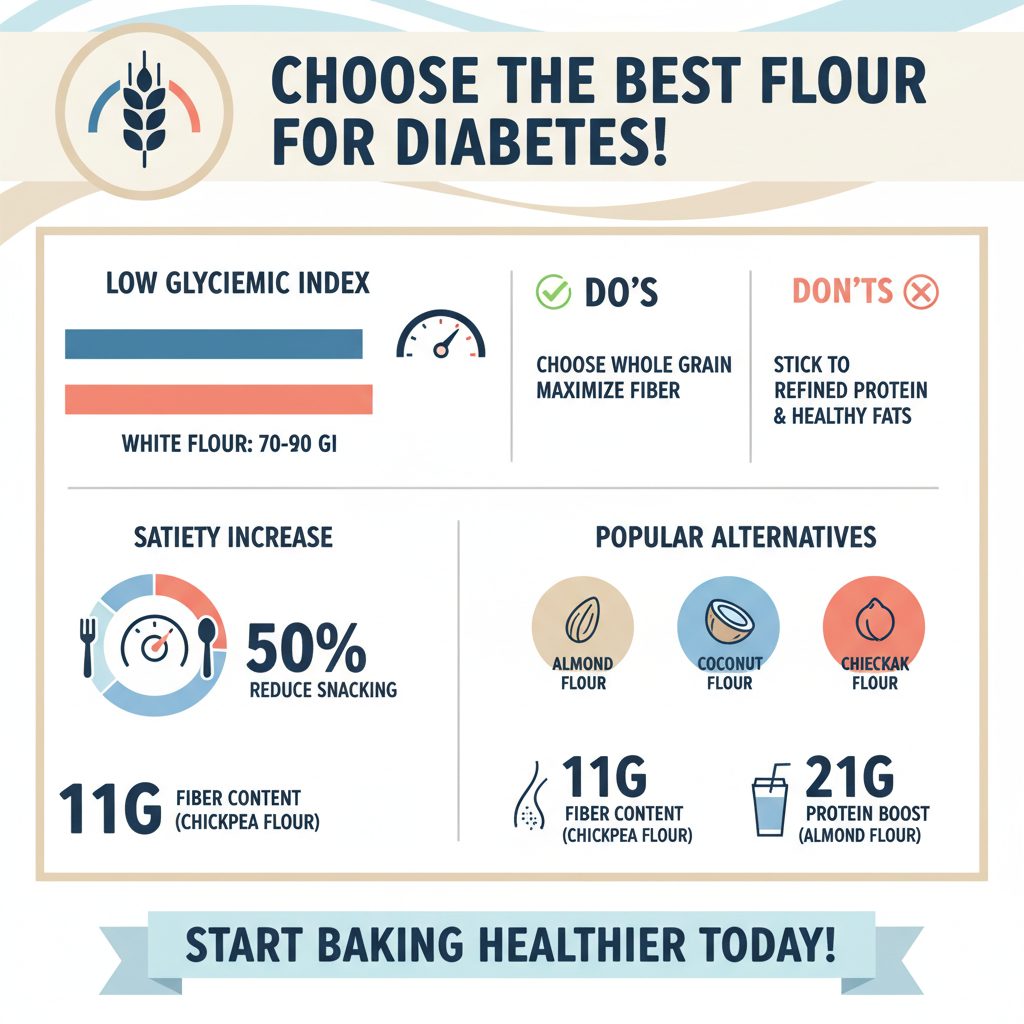 CHOOSE THE BEST FLOUR FOR DIABETES!

LOW GLYCIEMIC INDEX

WHITE FLOUR: 70-90 GI

DO'S

CHOOSE WHOLE GRAIN MAXIMIZE FIBER

DON'TS

STICK TO REFINED PROTEIN & HEALTHY FATS

SATIETY INCREASE

50%
REDUCE SNACKING

11G FIBER CONTENT (CHICKPEA FLOUR)

POPULAR ALTERNATIVES

ALMOND FLOUR

COCONUT FLOUR

CHIECKAK FLOUR

11G
FIBER CONTENT (CHICKPEA FLOUR)

21G
PROTEIN BOOST (ALMOND FLOUR)

START BAKING HEALTHIER TODAY!