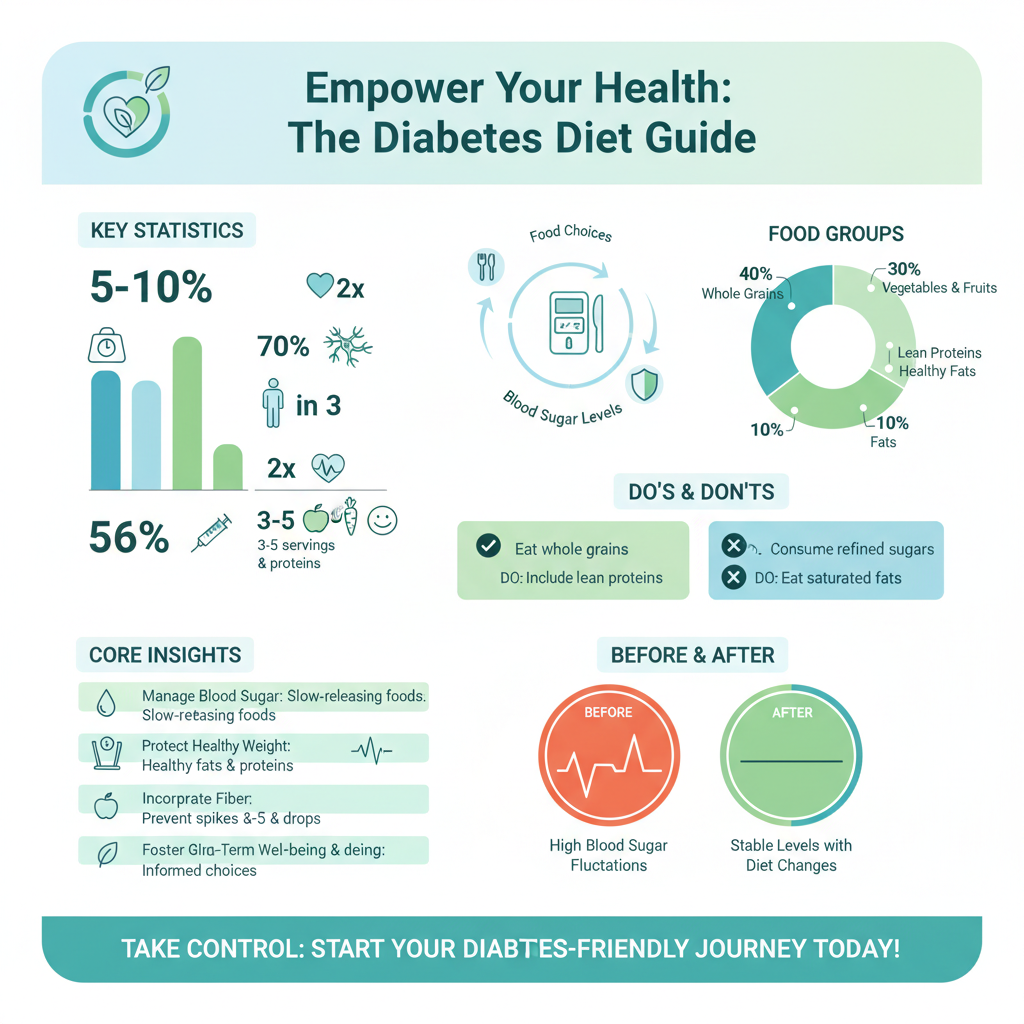 Empower Your Health:
The Diabetes Diet Guide

KEY STATISTICS

5-10%

2x

70%

in 3

2x

56%

3-5
3-5 servings
& proteins

Food Choices

Blood Sugar Levels

FOOD GROUPS

40%
Whole Grains

30%
Vegetables & Fruits

Lean Proteins
Healthy Fats

10%

10%
Fats

DO'S & DON'TS

Eat whole grains
DO: Include lean proteins

Consume refined sugars
DO: Eat saturated fats

CORE INSIGHTS

Manage Blood Sugar: Slow-releasing foods.
Slow-retasing foods

Protect Healthy Weight:
Healthy fats & proteins

Incorprate Fiber:
Prevent spikes &-5 & drops

Foster Glra-Term Wel-being & deing:
Informed choices

BEFORE & AFTER

BEFORE

AFTER

High Blood Sugar
Fluctations

Stable Levels with
Diet Changes

TAKE CONTROL: START YOUR DIABTES-FRIENDLY JOURNEY TODAY!