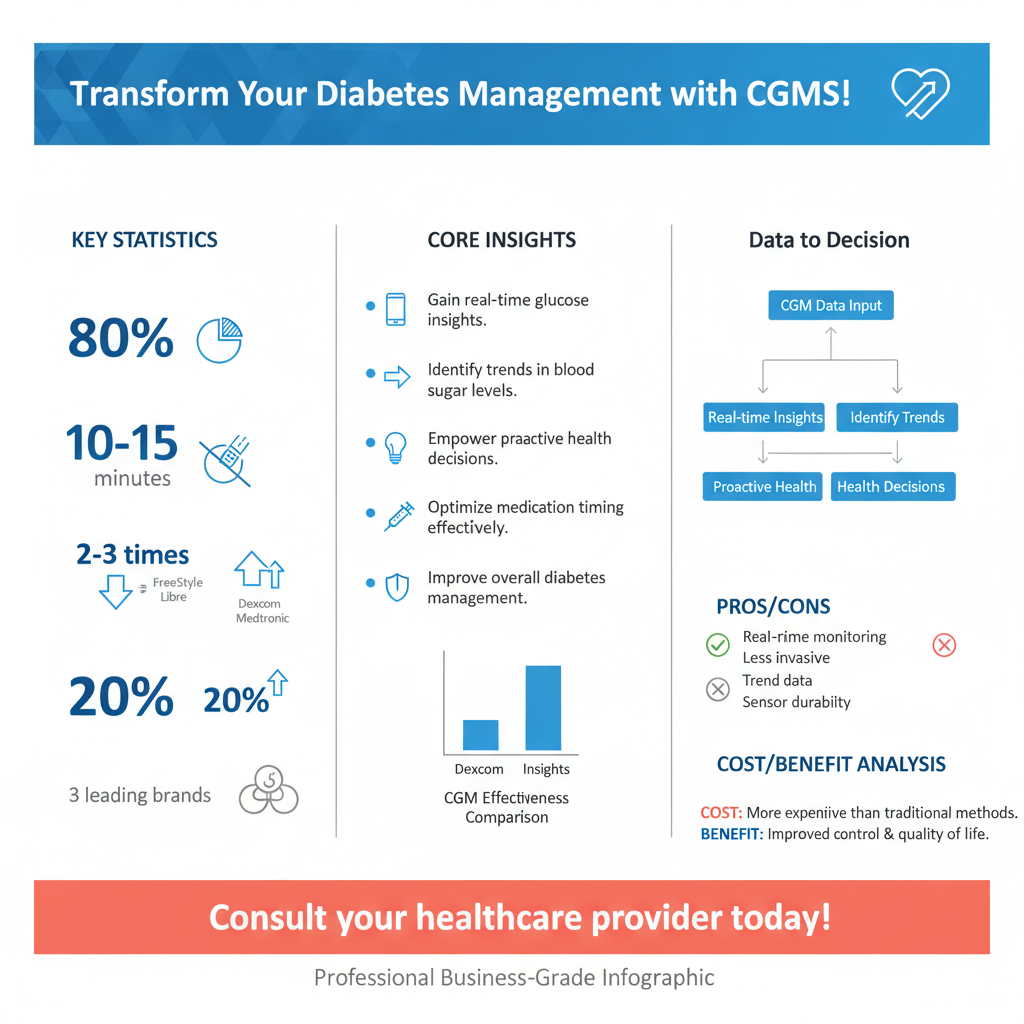 Transform Your Diabetes Management with CGMS!

KEY STATISTICS

80%

10-15 minutes

2-3 times

FreeStyle Libre

Dexcom Medtronic

20%

20%

3 leading brands

CORE INSIGHTS

Gain real-time glucose insights.

Identify trends in blood sugar levels.

Empower praactive health decisions.

Optimize medication timing effectively.

Improve overall diabetes management.

Dexcom

Insights

CGM Effectiveness Comparison

Data to Decision

CGM Data Input

Real-time Insights

Identify Trends

Proactive Health

Health Decisions

PROS/CONS

Real-rime monitoring

Less invasive

Trend data

Sensor durabilty

COST/BENEFIT ANALYSIS

COST: More expeniive than traditional methods.

BENEFIT: Improved control & quality of life.

Consult your healthcare provider today!

Professional Business-Grade Infographic